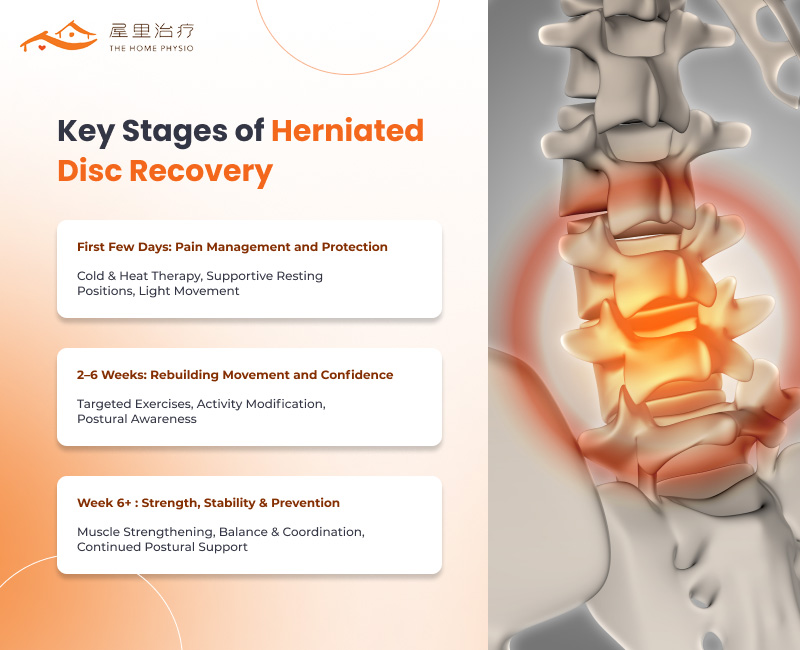 屋里治疗
THE HOME PHYSIO

Key Stages of Herniated Disc Recovery

First Few Days: Pain Management and Protection

Cold & Heat Therapy, Supportive Resting Positions, Light Movement

2–6 Weeks: Rebuilding Movement and Confidence

Targeted Exercises, Activity Modification, Postural Awareness

Week 6+ : Strength, Stability & Prevention

Muscle Strengthening, Balance & Coordination, Continued Postural Support